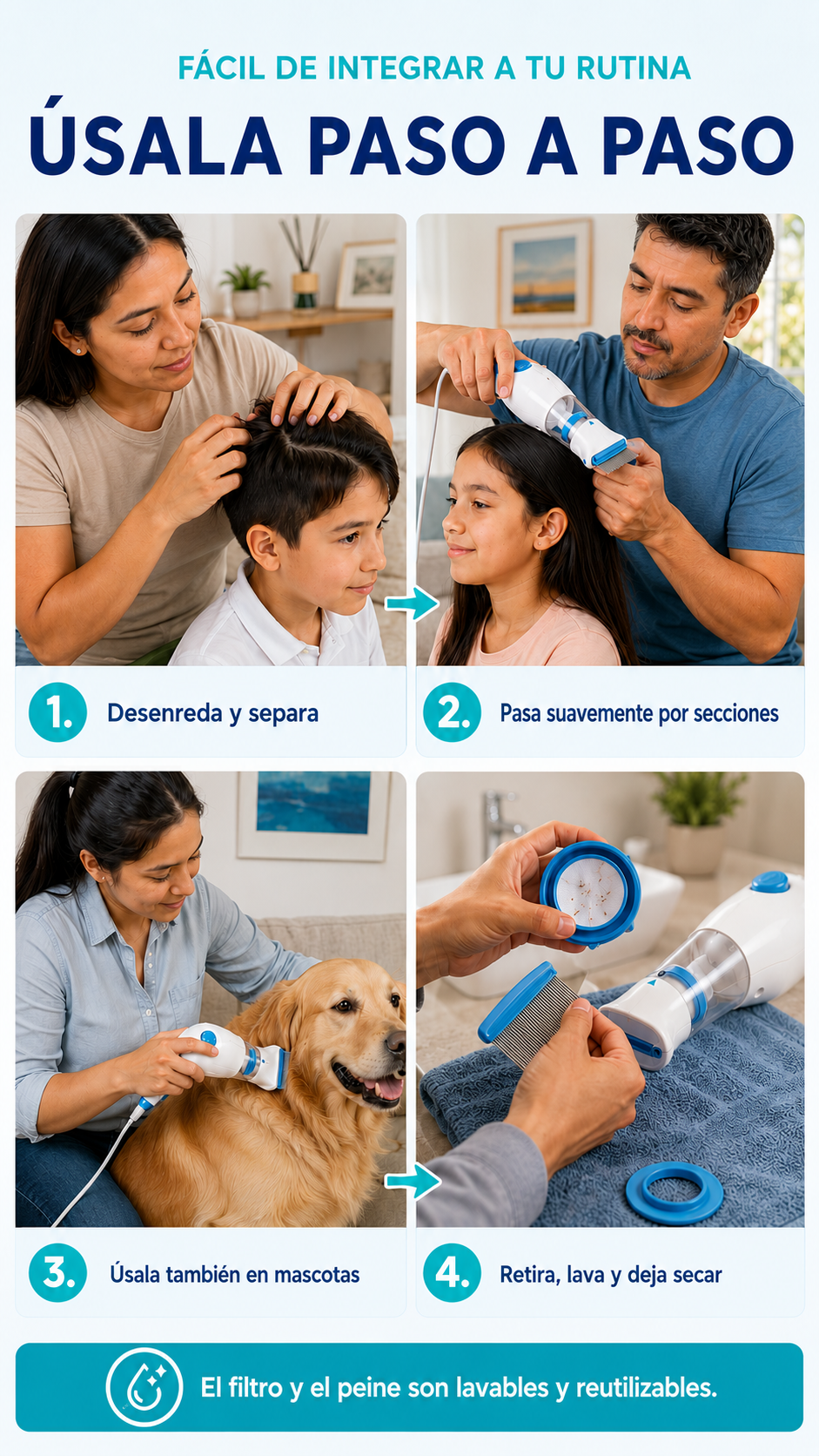 FÁCIL DE INTEGRAR A TU RUTINA

ÚSALA PASO A PASO

1. Desenreda y separa

2. Pasa suavemente por secciones

3. Úsala también en mascotas

4. Retira, lava y deja secar

El filtro y el peine son lavables y reutilizables.